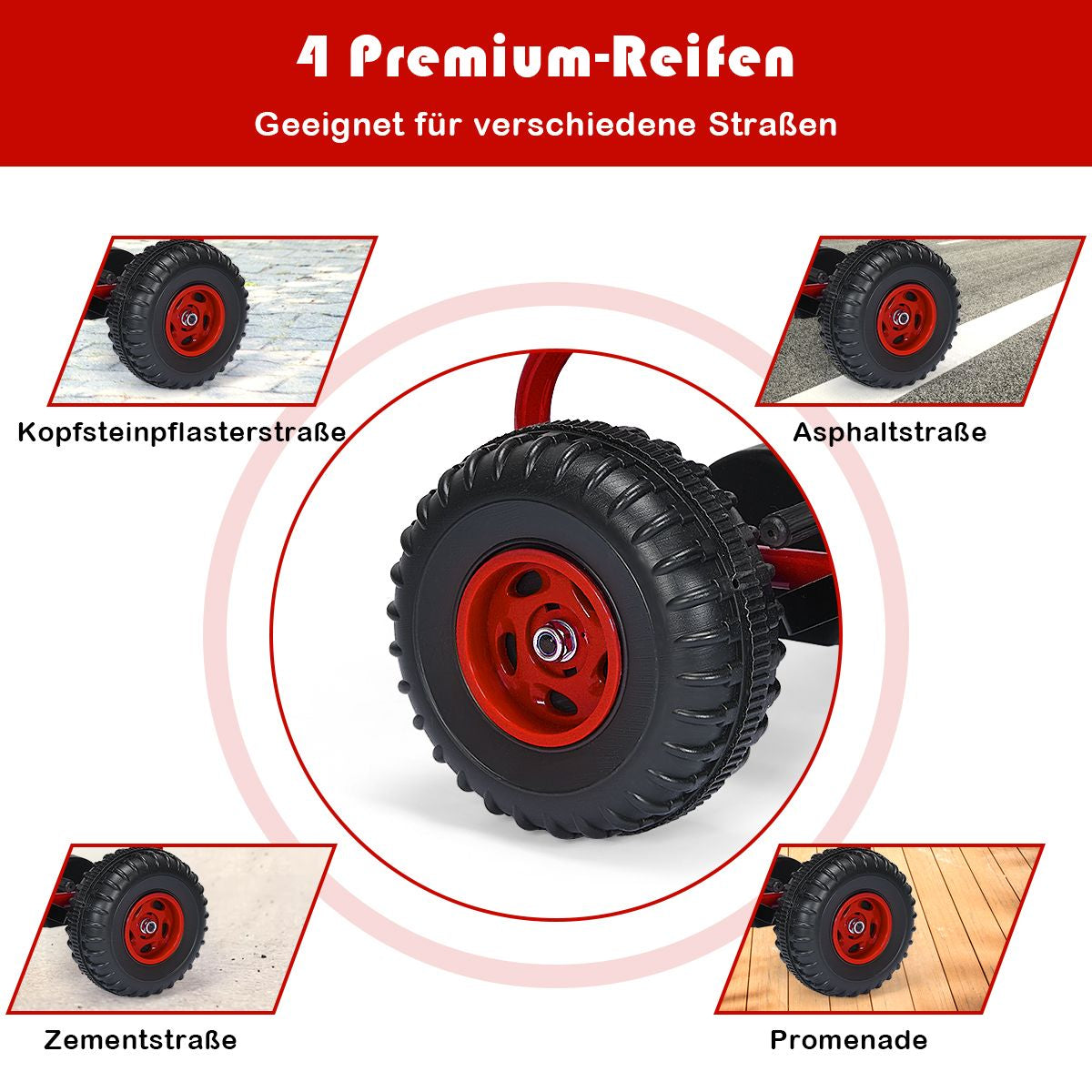 4 Premium-Reifen

Geeignet für verschiedene Straßen

Kopfsteinpflasterstraße

Asphaltstraße

Zementstraße

Promenade